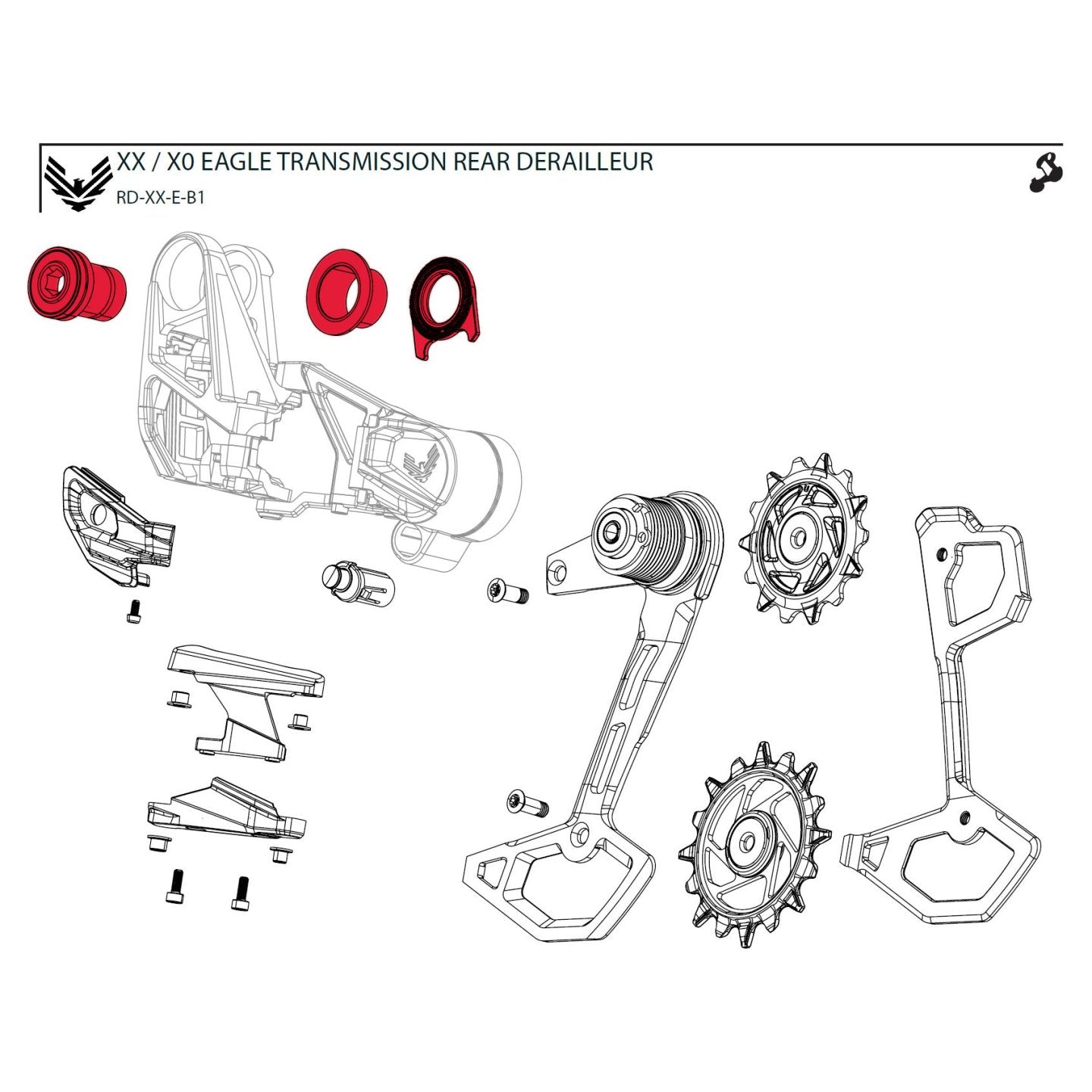 XX / X0 EAGLE TRANSMISSION REAR DERAILLEUR
RD-XX-E-B1